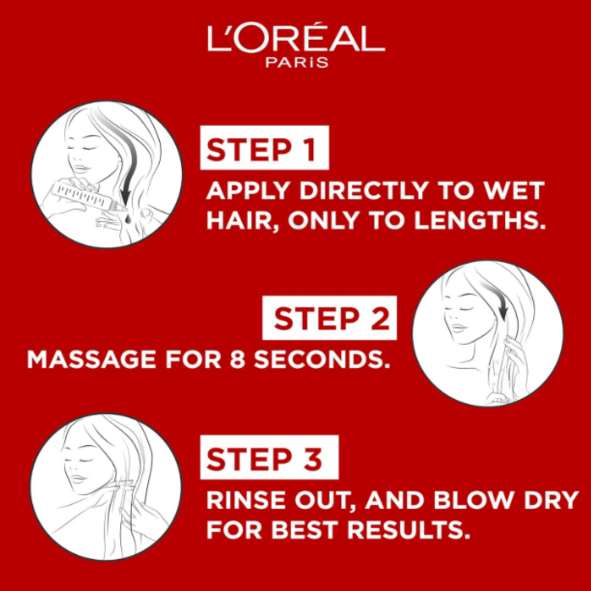 L'ORÉAL
PARIS

STEP 1
APPLY DIRECTLY TO WET HAIR, ONLY TO LENGTHS.

STEP 2
MASSAGE FOR 8 SECONDS.

STEP 3
RINSE OUT, AND BLOW DRY FOR BEST RESULTS.